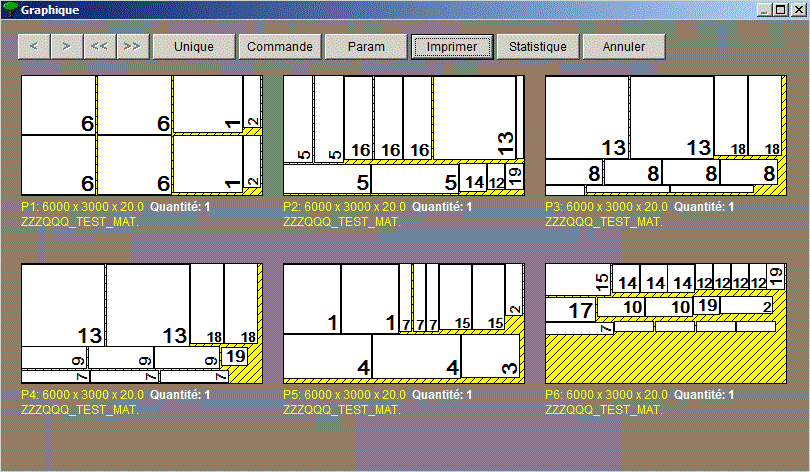 Graphique

< > << >> Unique Commande Param Imprimer Statistique Annuler

6 6 1 2
6 6 1 2

P1: 6000 x 3000 x 20.0 Quantité: 1
ZZZQQQ_TEST_MAT.

5 5 16 16 16 13
5 5 14 12 19

P2: 6000 x 3000 x 20.0 Quantité: 1
ZZZQQQ_TEST_MAT.

13 13 18 18
8 8 8 8

P3: 6000 x 3000 x 20.0 Quantité: 1
ZZZQQQ_TEST_MAT.

13 13 18 18
9 9 9 19
7 7 7

P4: 6000 x 3000 x 20.0 Quantité: 1
ZZZQQQ_TEST_MAT.

1 1 7 7 7 15 15 2
4 4 3

P5: 6000 x 3000 x 20.0 Quantité: 1
ZZZQQQ_TEST_MAT.

15 14 14 14 12 12 12 12 19
17 10 10 19 2
7

P6: 6000 x 3000 x 20.0 Quantité: 1
ZZZQQQ_TEST_MAT.